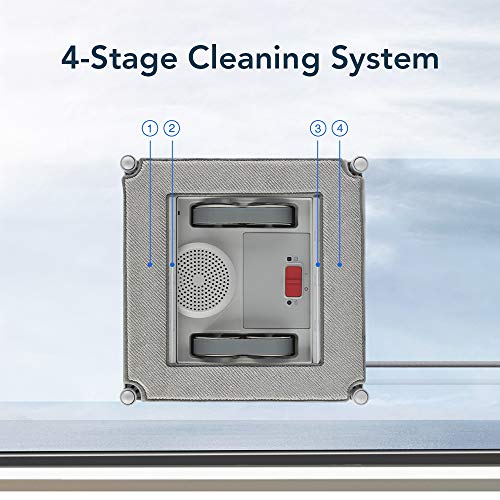 4-Stage Cleaning System

1 2 3 4