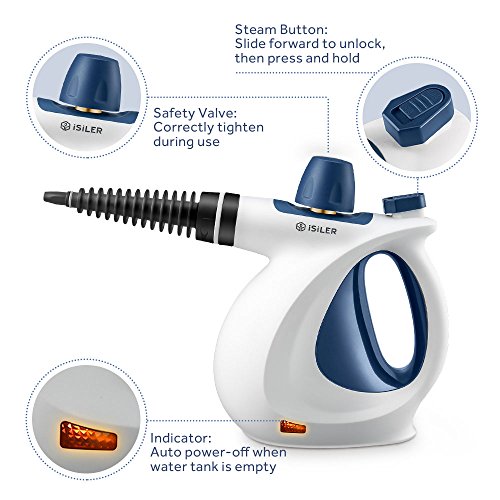 Steam Button:
Slide forward to unlock, then press and hold

iSiLER

Safety Valve:
Correctly tighten during use

iSiLER

Indicator:
Auto power-off when water tank is empty