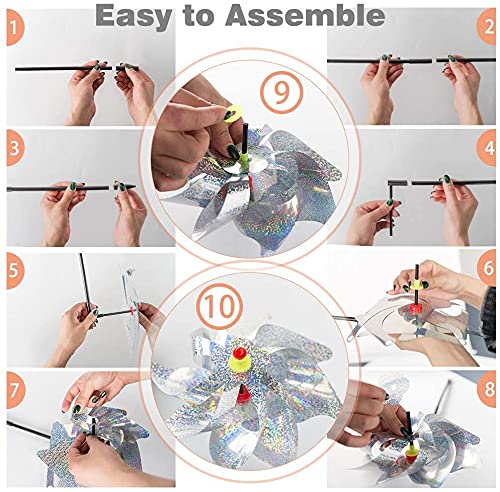 Easy to Assemble

1

2

9

3

4

5

6

10

7

8