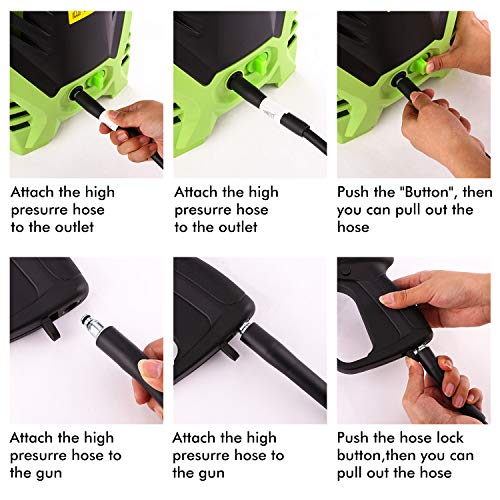 Attach the high presurre hose to the outlet

Attach the high presurre hose to the outlet

Push the "Button", then you can pull out the hose

Attach the high presurre hose to the gun

Attach the high presurre hose to the gun

Push the hose lock button,then you can pull out the hose