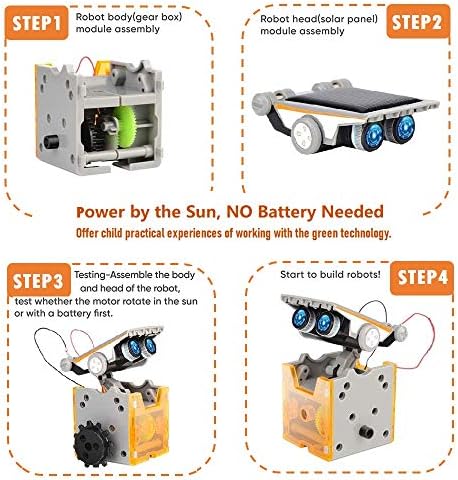 STEP1 Robot body(gear box) module assembly

Robot head(solar panel) module assembly STEP2

Power by the Sun, NO Battery Needed

Offer child practical experiences of working with the green technology.

STEP3 Testing-Assemble the body and head of the robot, test whether the motor rotate in the sun or with a battery first.

Start to build robots! STEP4