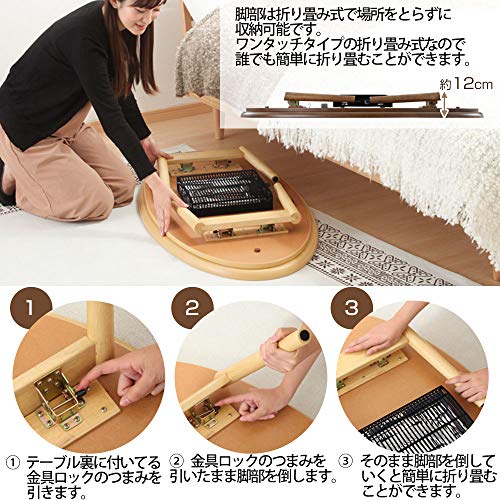 脚部は折り畳み式で場所をとらずに収納可能です。
ワンタッチタイプの折り畳み式なので誰でも簡単に折り畳むことができます。

約12cm

1

2

3

① テーブル裏に付いてる金具ロックのつまみを引きます。

② 金具ロックのつまみを引いたまま脚部を倒します。

③ そのまま脚部を倒していくと簡単に折り畳むことができます。