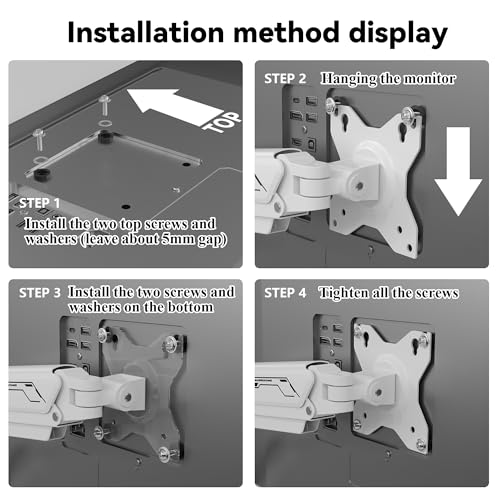 Installation method display

TOP

STEP 1
Install the two top screws and washers (leave about 5mm gap)

STEP 2 Hanging the monitor

STEP 3 Install the two screws and washers on the bottom

STEP 4 Tighten all the screws