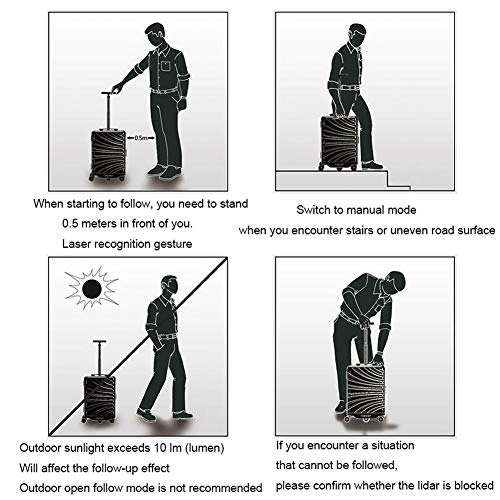 0.5m

When starting to follow, you need to stand
0.5 meters in front of you.
Laser recognition gesture

Switch to manual mode
when you encounter stairs or uneven road surface

Outdoor sunlight exceeds 10 lm (lumen)
Will affect the follow-up effect
Outdoor open follow mode is not recommended

If you encounter a situation
that cannot be followed,
please confirm whether the lidar is blocked