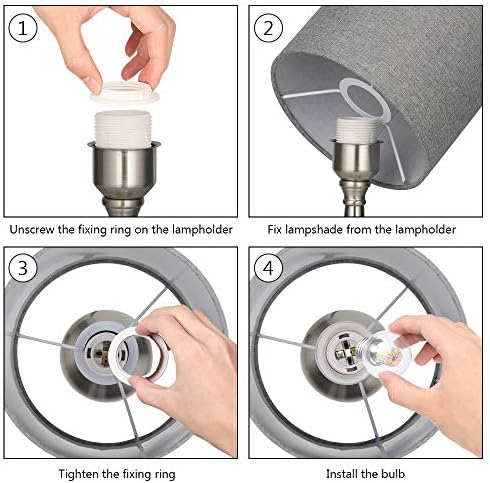 1

Unscrew the fixing ring on the lampholder

2

Fix lampshade from the lampholder

3

Tighten the fixing ring

4

Install the bulb