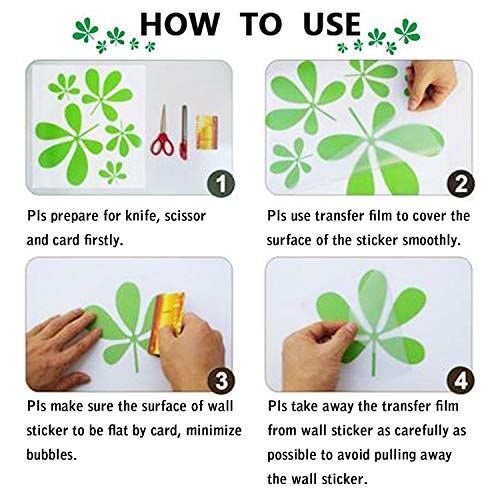 HOW TO USE

1

Pls prepare for knife, scissor and card firstly.

2

Pls use transfer film to cover the surface of the sticker smoothly.

3

Pls make sure the surface of wall sticker to be flat by card, minimize bubbles.

4

Pls take away the transfer film from wall sticker as carefully as possible to avoid pulling away the wall sticker.