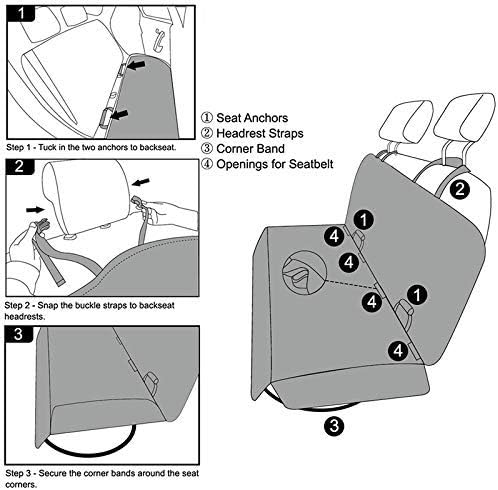 1

Step 1 - Tuck in the two anchors to backseat.

2

Step 2 - Snap the buckle straps to backseat headrests.

3

Step 3 - Secure the corner bands around the seat corners.

① Seat Anchors
② Headrest Straps
③ Corner Band
④ Openings for Seatbelt

2
1
4
4
4
1
4
3