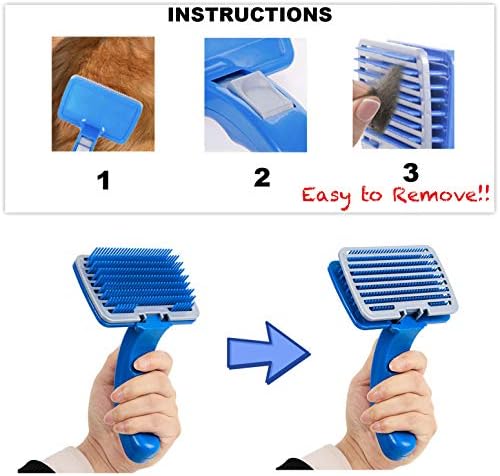 INSTRUCTIONS

1

2

3

Easy to Remove!!