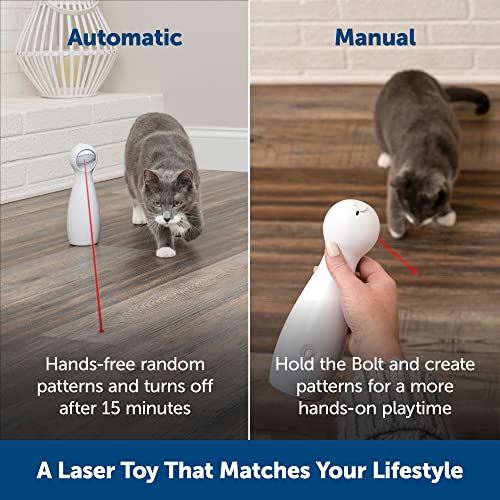 Automatic

Hands-free random patterns and turns off after 15 minutes

Manual

Hold the Bolt and create patterns for a more hands-on playtime

A Laser Toy That Matches Your Lifestyle