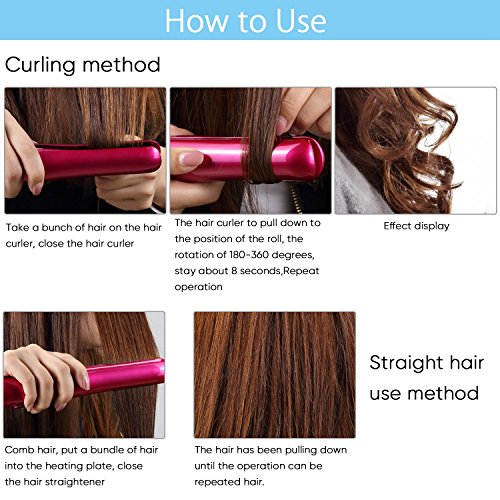 How to Use

Curling method

Take a bunch of hair on the hair curler, close the hair curler

The hair curler to pull down to the position of the roll, the rotation of 180-360 degrees, stay about 8 seconds,Repeat operation

Effect display

Comb hair, put a bundle of hair into the heating plate, close the hair straightener

The hair has been pulling down until the operation can be repeated hair.

Straight hair use method