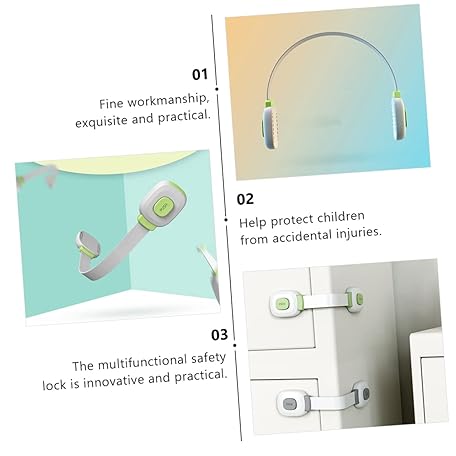 01

Fine workmanship, exquisite and practical.

02

Help protect children from accidental injuries.

03

The multifunctional safety lock is innovative and practical.