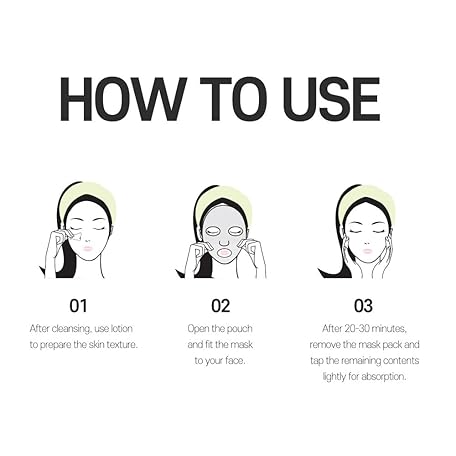 HOW TO USE

01
After cleansing, use lotion to prepare the skin texture.

02
Open the pouch and fit the mask to your face.

03
After 20-30 minutes, remove the mask pack and tap the remaining contents lightly for absorption.