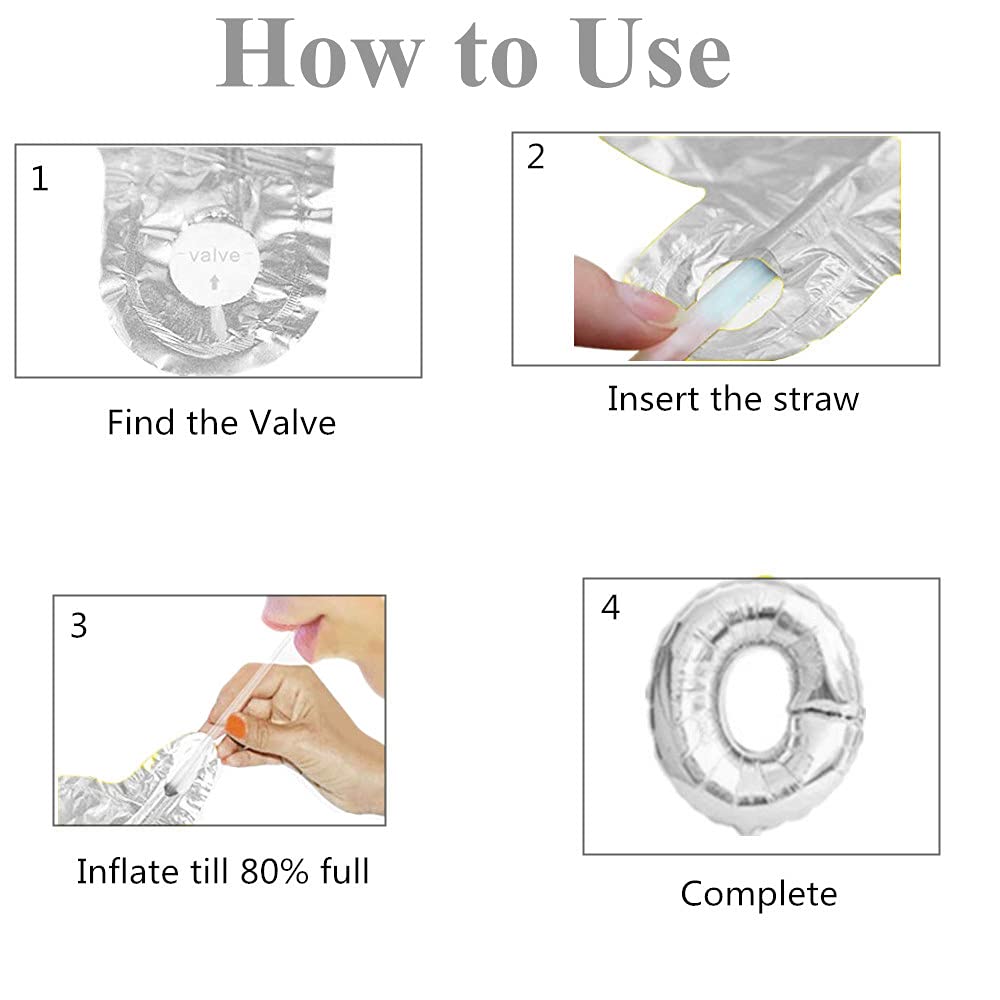 How to Use

1

valve

Find the Valve

2

Insert the straw

3

Inflate till 80% full

4

Complete