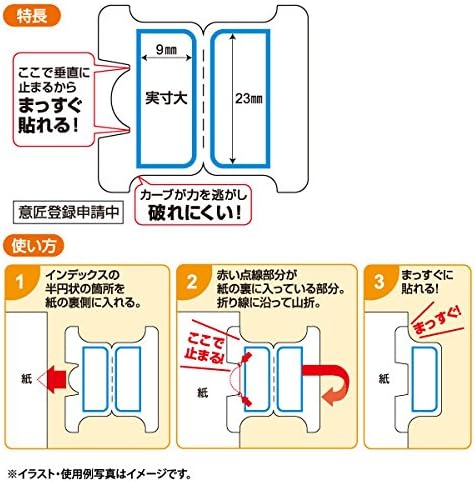 特長

ここで垂直に止まるから
まっすぐ貼れる!

9㎜

実寸大

23㎜

カーブが力を逃がし
破れにくい!

意匠登録申請中

使い方

1 インデックスの半円状の箇所を紙の裏側に入れる。

紙

2 赤い点線部分が紙の裏に入っている部分。折り線に沿って山折。

ここで止まる!

紙

3 まっすぐに貼れる!

まっすぐ!

紙

※イラスト・使用例写真はイメージです。