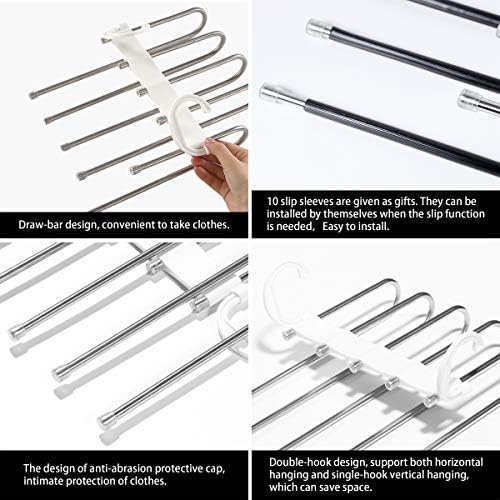 Draw-bar design, convenient to take clothes.

10 slip sleeves are given as gifts. They can be installed by themselves when the slip function is needed, Easy to install.

The design of anti-abrasion protective cap, intimate protection of clothes.

Double-hook design, support both horizontal hanging and single-hook vertical hanging, which can save space.