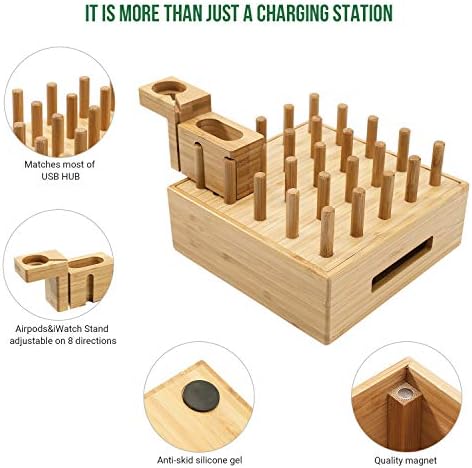 IT IS MORE THAN JUST A CHARGING STATION

Matches most of USB HUB

Airpods&iWatch Stand adjustable on 8 directions

Anti-skid silicone gel

Quality magnet