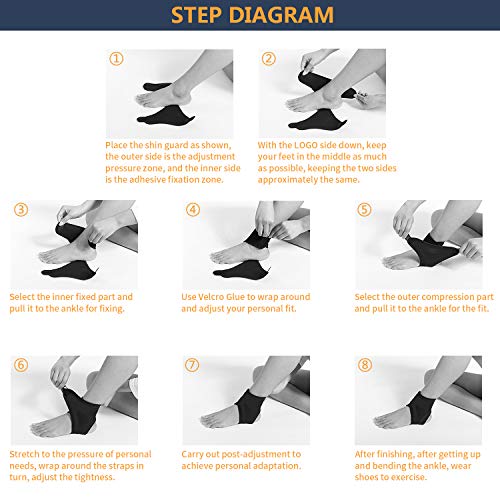 STEP DIAGRAM

①

Place the shin guard as shown, the outer side is the adjustment pressure zone, and the inner side is the adhesive fixation zone.

②

With the LOGO side down, keep your feet in the middle as much as possible, keeping the two sides approximately the same.

③

Select the inner fixed part and pull it to the ankle for fixing.

④

Use Velcro Glue to wrap around and adjust your personal fit.

⑤

Select the outer compression part and pull it to the ankle for the fit.

⑥

Stretch to the pressure of personal needs, wrap around the straps in turn, adjust the tightness.

⑦

Carry out post-adjustment to achieve personal adaptation.

⑧

After finishing, after getting up and bending the ankle, wear shoes to exercise.