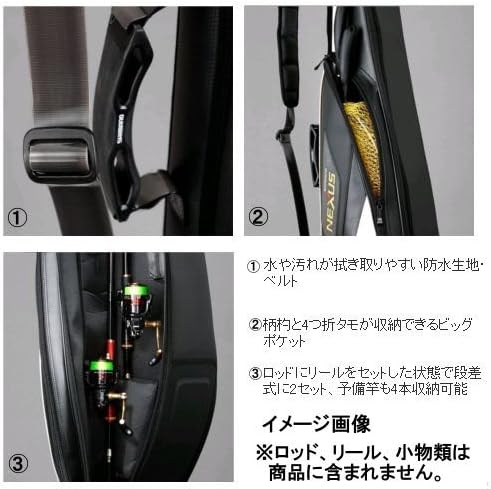 ①

SHIMANO

②

NEXUS

③

① 水や汚れが拭き取りやすい防水生地・ベルト

②柄杓と4つ折タモが収納できるビッグポケット

③ロッドにリールをセットした状態で段差式に2セット、予備竿も4本収納可能

イメージ画像
※ロッド、リール、小物類は商品に含まれません。