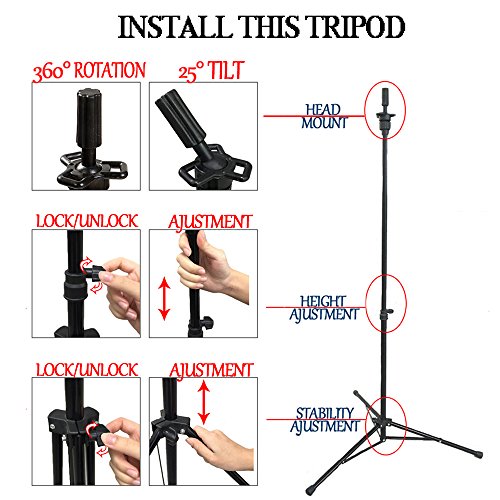 INSTALL THIS TRIPOD

360° ROTATION

25° TILT

HEAD MOUNT

LOCK/UNLOCK

AJUSTMENT

HEIGHT AJUSTMENT

LOCK/UNLOCK

AJUSTMENT

STABILITY AJUSTMENT