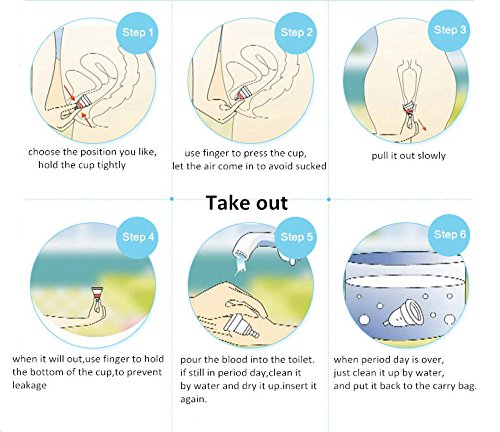 Step 1

choose the position you like, hold the cup tightly

Step 2

use finger to press the cup, let the air come in to avoid sucked

Step 3

pull it out slowly

Take out

Step 4

when it will out,use finger to hold the bottom of the cup,to prevent leakage

Step 5

pour the blood into the toilet. if still in period day,clean it by water and dry it up.insert it again.

Step 6

when period day is over, just clean it up by water, and put it back to the carry bag.