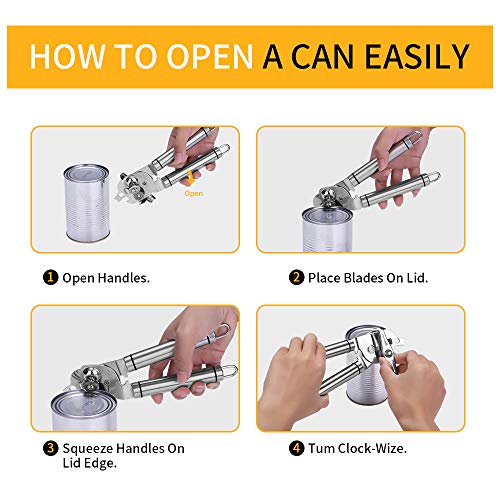 HOW TO OPEN A CAN EASILY

Open

1 Open Handles.

2 Place Blades On Lid.

3 Squeeze Handles On Lid Edge.

4 Tum Clock-Wize.