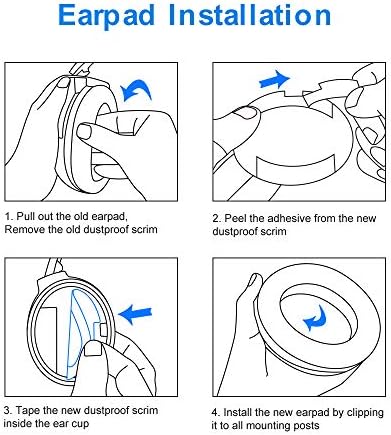 Earpad Installation

1. Pull out the old earpad, Remove the old dustproof scrim

2. Peel the adhesive from the new dustproof scrim

3. Tape the new dustproof scrim inside the ear cup

4. Install the new earpad by clipping it to all mounting posts