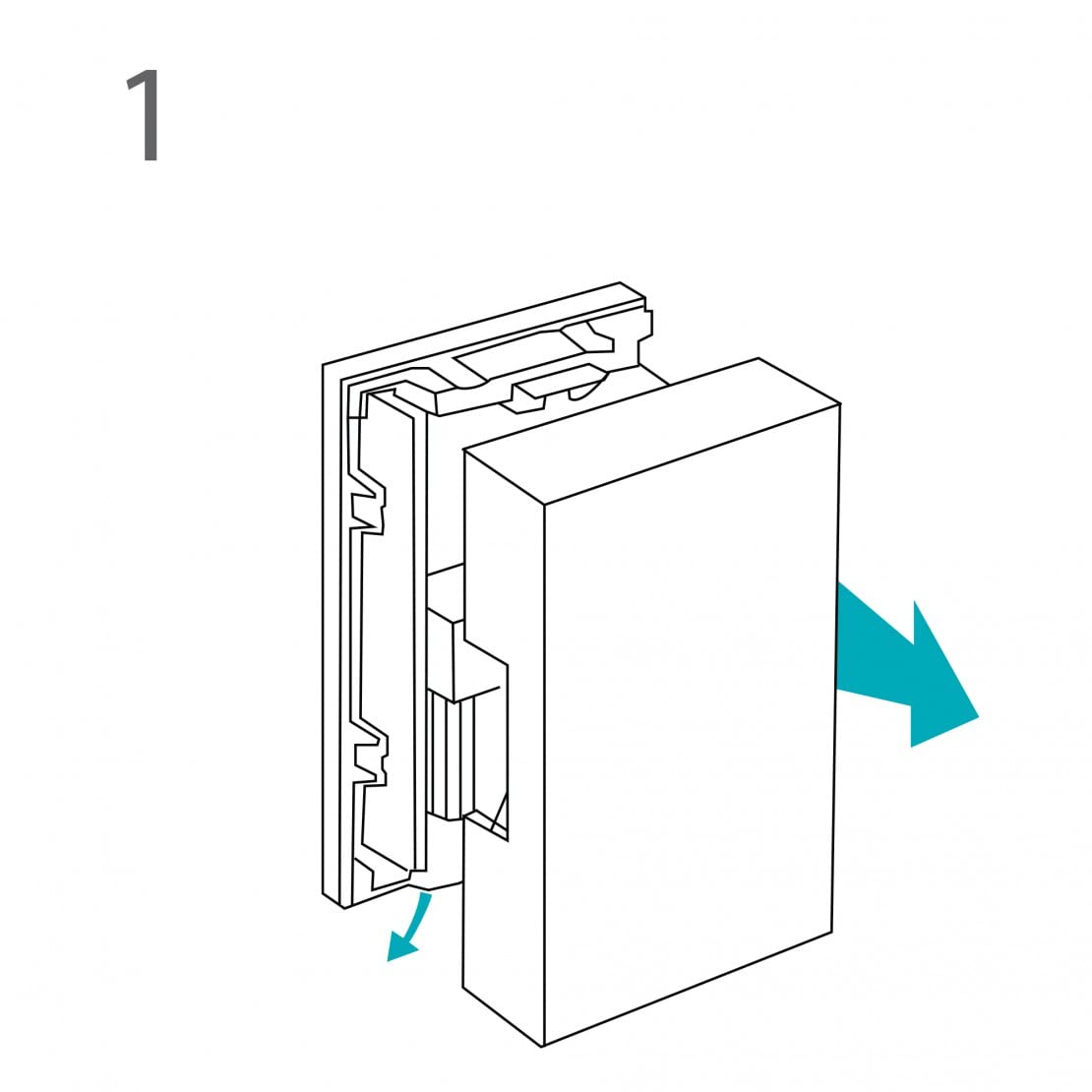 1