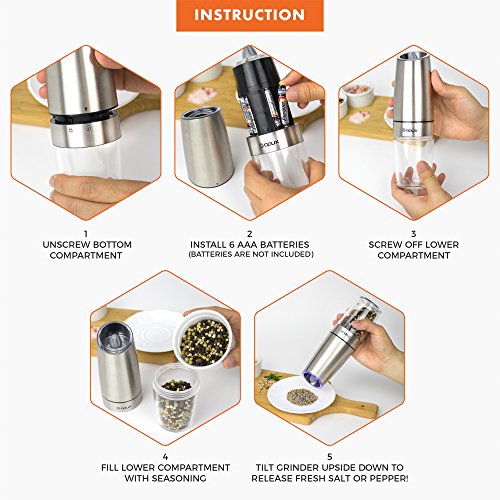 INSTRUCTION

1
UNSCREW BOTTOM COMPARTMENT

2
INSTALL 6 AAA BATTERIES
(BATTERIES ARE NOT INCLUDED)

3
SCREW OFF LOWER COMPARTMENT

4
FILL LOWER COMPARTMENT WITH SEASONING

5
TILT GRINDER UPSIDE DOWN TO RELEASE FRESH SALT OR PEPPER!