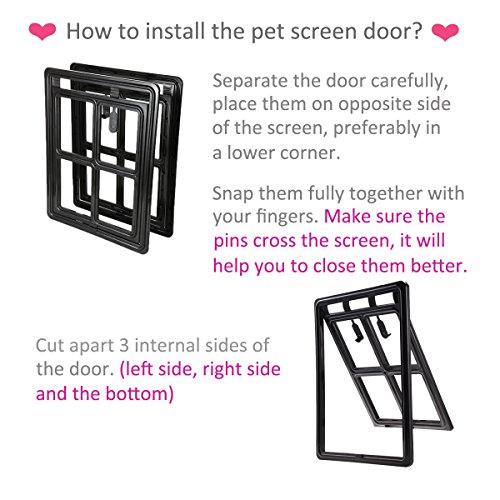 How to install the pet screen door?

Separate the door carefully, place them on opposite side of the screen, preferably in a lower corner.

Snap them fully together with your fingers. Make sure the pins cross the screen, it will help you to close them better.

Cut apart 3 internal sides of the door. (left side, right side and the bottom)