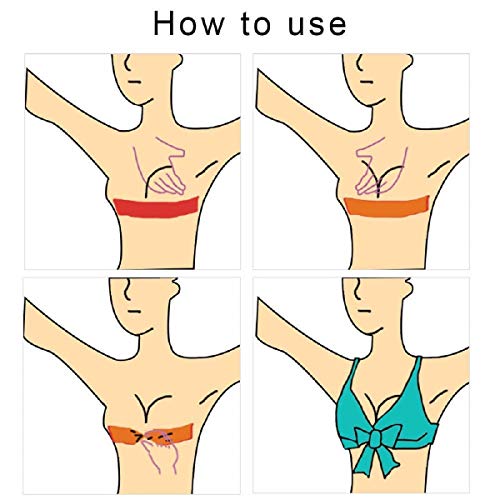 How to use