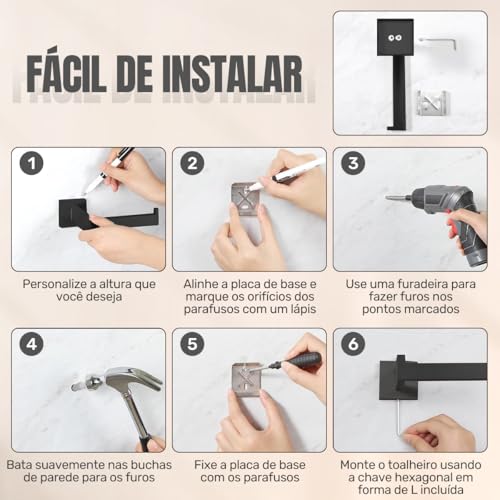 FÁCIL DE INSTALAR

1
Personalize a altura que você deseja

2
Alinhe a placa de base e marque os orifícios dos parafusos com um lápis

3
Use uma furadeira para fazer furos nos pontos marcados

4
Bata suavemente nas buchas de parede para os furos

5
Fixe a placa de base com os parafusos

6
Monte o toalheiro usando a chave hexagonal em forma de L incluída