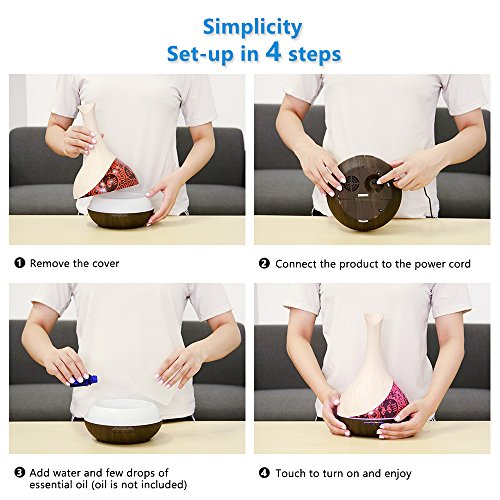 Simplicity
Set-up in 4 steps

❶ Remove the cover

❷ Connect the product to the power cord

❸ Add water and few drops of essential oil (oil is not included)

❹ Touch to turn on and enjoy