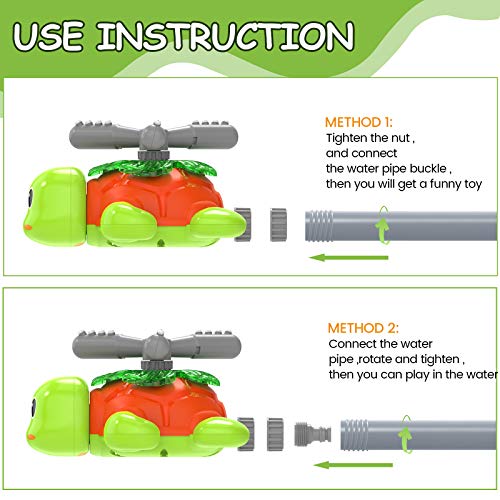 USE INSTRUCTION

METHOD 1:
Tighten the nut , and connect the water pipe buckle , then you will get a funny toy

METHOD 2:
Connect the water pipe ,rotate and tighten , then you can play in the water