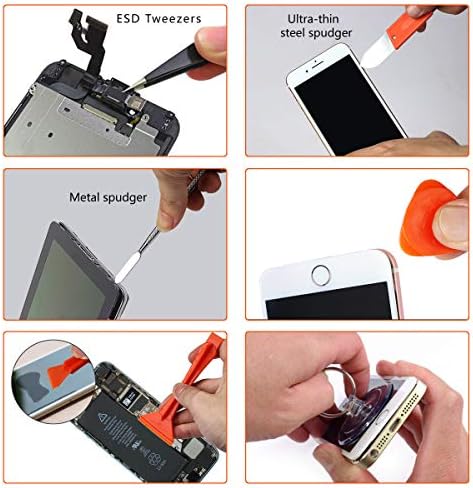 ESD Tweezers

Ultra-thin steel spudger

Metal spudger