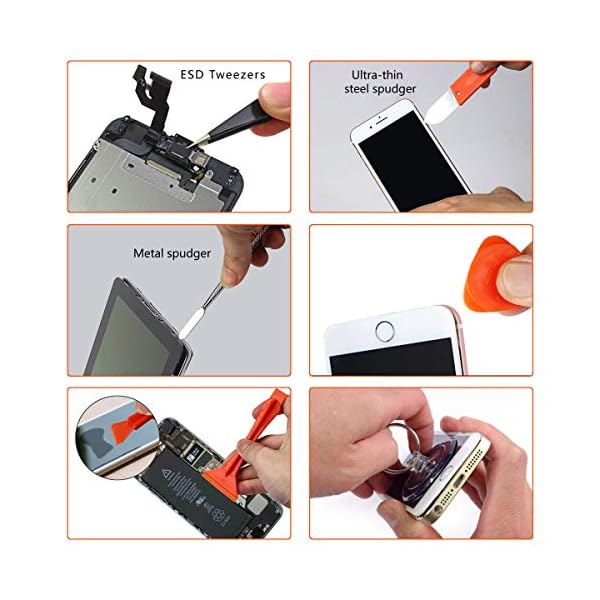 ESD Tweezers

Ultra-thin steel spudger

Metal spudger