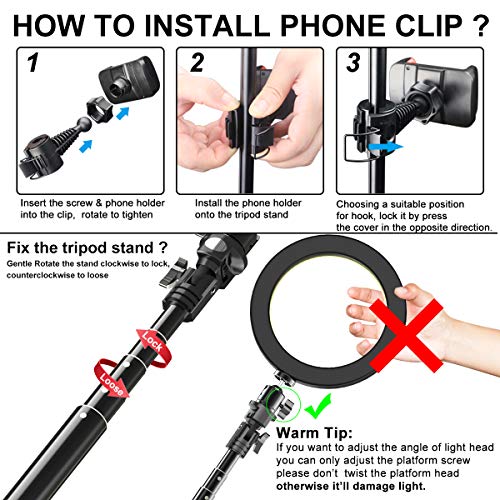 HOW TO INSTALL PHONE CLIP ?

1

Insert the screw & phone holder into the clip, rotate to tighten

2

Install the phone holder onto the tripod stand

3

Choosing a suitable position for hook, lock it by press the cover in the opposite direction.

Fix the tripod stand ?

Gentle Rotate the stand clockwise to lock, counterclockwise to loose

Lock

Loose

Warm Tip:

If you want to adjust the angle of light head you can only adjust the platform screw please don't twist the platform head otherwise it'll damage light.