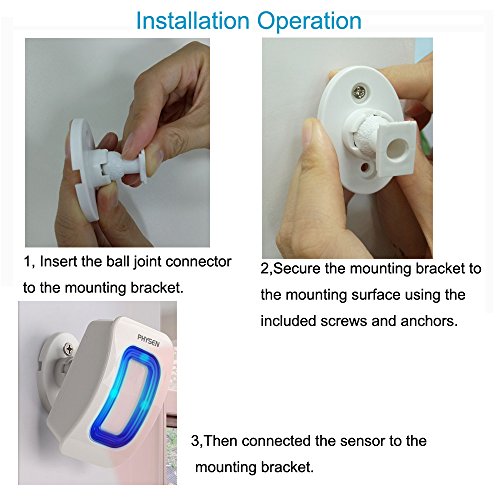 Installation Operation

1, Insert the ball joint connector to the mounting bracket.

2,Secure the mounting bracket to the mounting surface using the included screws and anchors.

PHYSEN

3,Then connected the sensor to the mounting bracket.