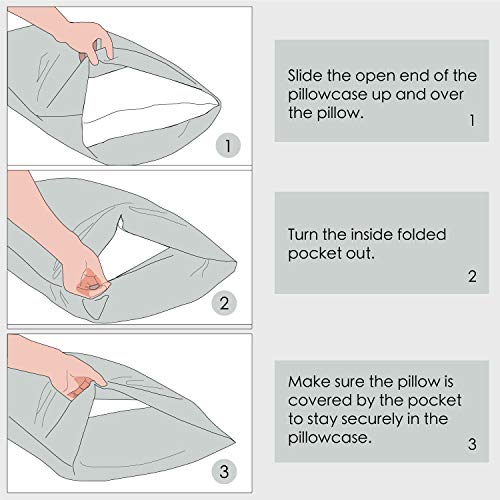 1

Slide the open end of the pillowcase up and over the pillow.
1

2

Turn the inside folded pocket out.
2

3

Make sure the pillow is covered by the pocket to stay securely in the pillowcase.
3