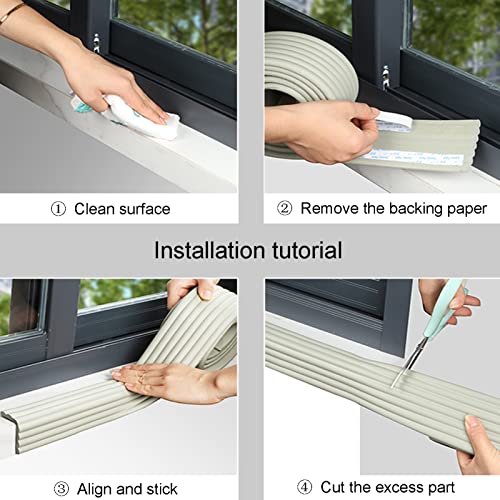 ① Clean surface

② Remove the backing paper

Installation tutorial

③ Align and stick

④ Cut the excess part