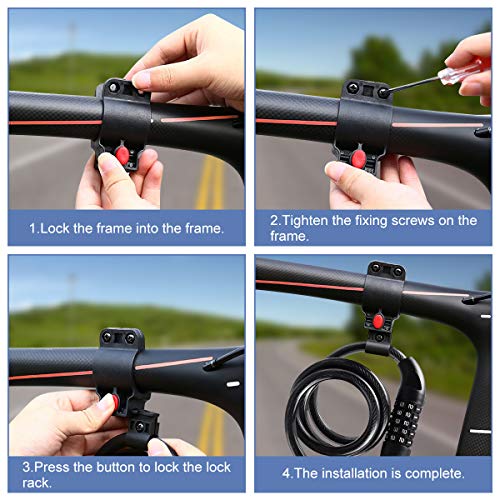 1.Lock the frame into the frame.

2.Tighten the fixing screws on the frame.

3.Press the button to lock the lock rack.

4.The installation is complete.