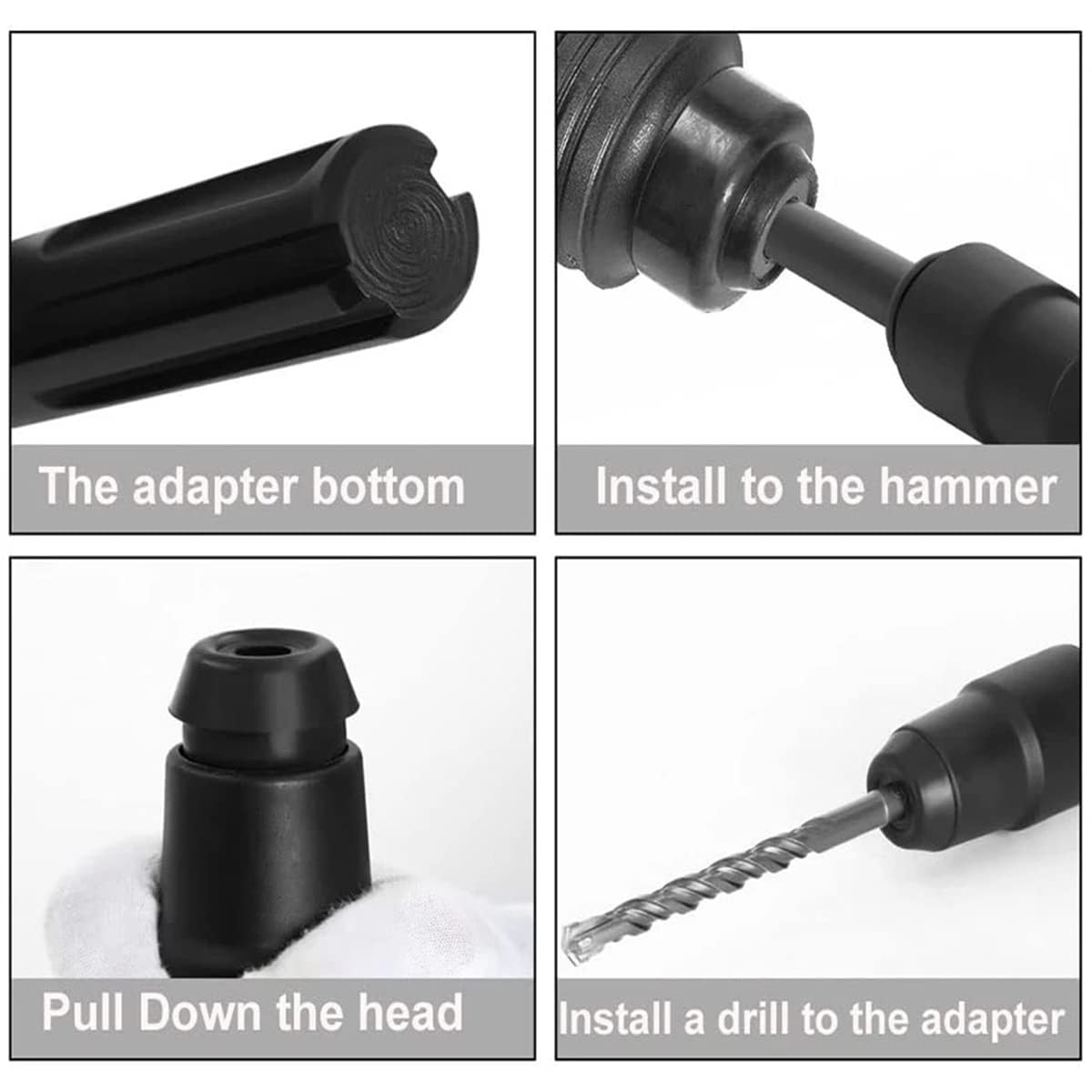 The adapter bottom

Install to the hammer

Pull Down the head

Install a drill to the adapter