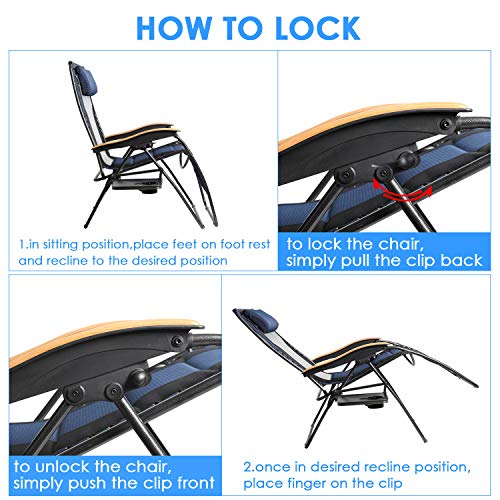 HOW TO LOCK

1.in sitting position,place feet on foot rest and recline to the desired position

to lock the chair, simply pull the clip back

to unlock the chair, simply push the clip front

2.once in desired recline position, place finger on the clip