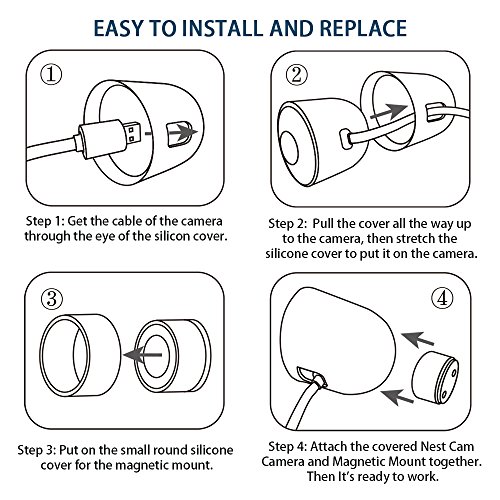 EASY TO INSTALL AND REPLACE

①

Step 1: Get the cable of the camera through the eye of the silicon cover.

②

Step 2: Pull the cover all the way up to the camera, then stretch the silicone cover to put it on the camera.

③

Step 3: Put on the small round silicone cover for the magnetic mount.

④

Step 4: Attach the covered Nest Cam Camera and Magnetic Mount together. Then It's ready to work.