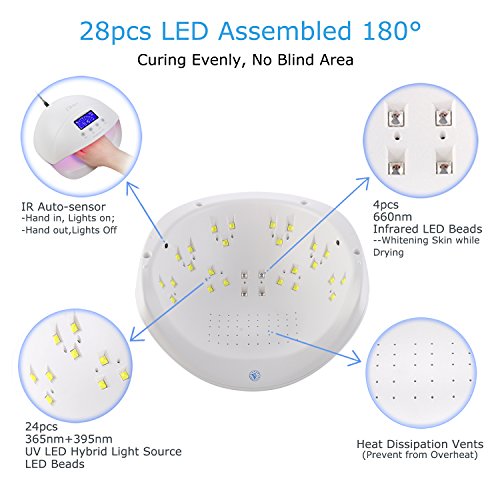 28pcs LED Assembled 180°

Curing Evenly, No Blind Area

IR Auto-sensor
-Hand in, Lights on;
-Hand out,Lights Off

4pcs
660nm
Infrared LED Beads
--Whitening Skin while Drying

24pcs
365nm+395nm
UV LED Hybrid Light Source
LED Beads

Heat Dissipation Vents
(Prevent from Overheat)