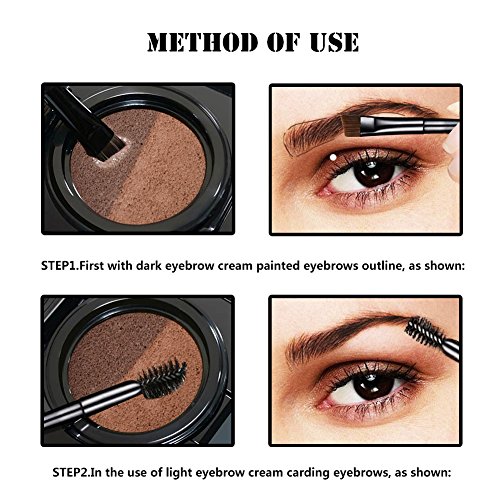 METHOD OF USE

STEP1.First with dark eyebrow cream painted eyebrows outline, as shown:

STEP2.In the use of light eyebrow cream carding eyebrows, as shown: