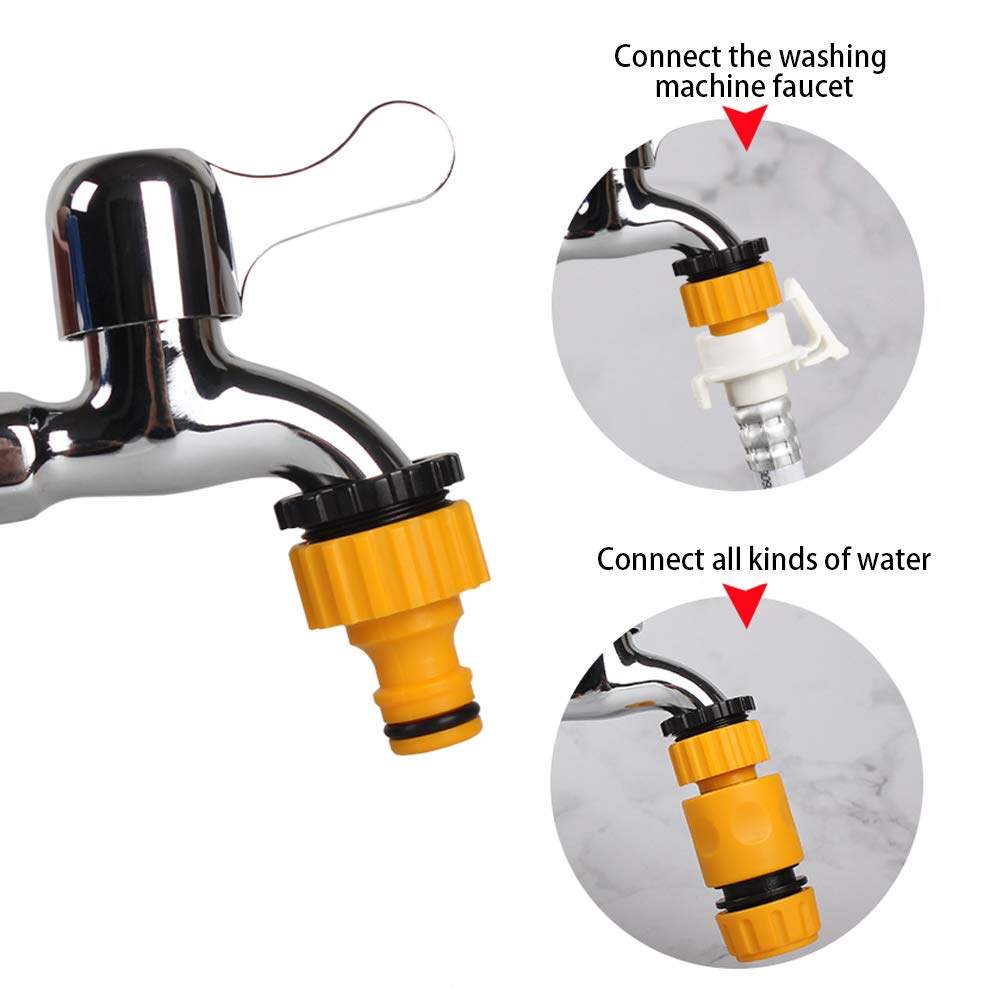 Connect the washing machine faucet

Connect all kinds of water