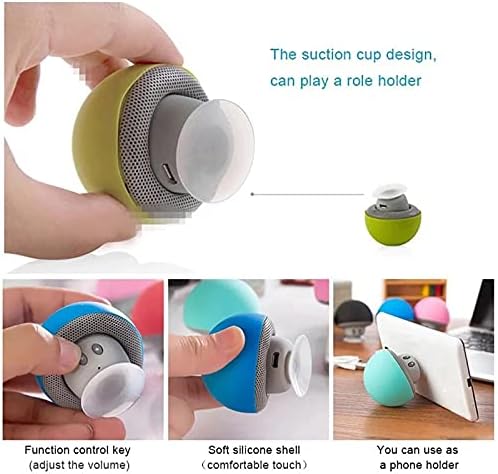 The suction cup design, can play a role holder

Function control key (adjust the volume)

Soft silicone shell （comfortable touch）

You can use as a phone holder