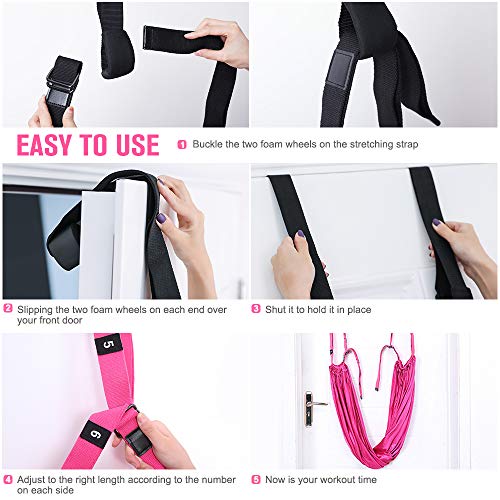 EASY TO USE

1 Buckle the two foam wheels on the stretching strap

2 Slipping the two foam wheels on each end over your front door

3 Shut it to hold it in place

5

6

4 Adjust to the right length according to the number on each side

5 Now is your workout time