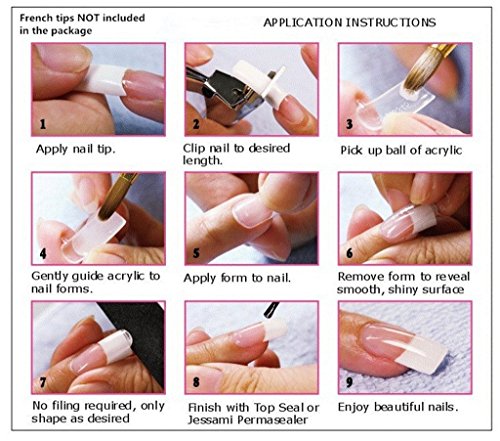 French tips NOT included in the package

APPLICATION INSTRUCTIONS

1

Apply nail tip.

2

Clip nail to desired length.

3

Pick up ball of acrylic

4

Gently guide acrylic to nail forms.

5

Apply form to nail.

6

Remove form to reveal smooth, shiny surface

7

No filing required, only shape as desired

8

Finish with Top Seal or Jessami Permasealer

9

Enjoy beautiful nails.