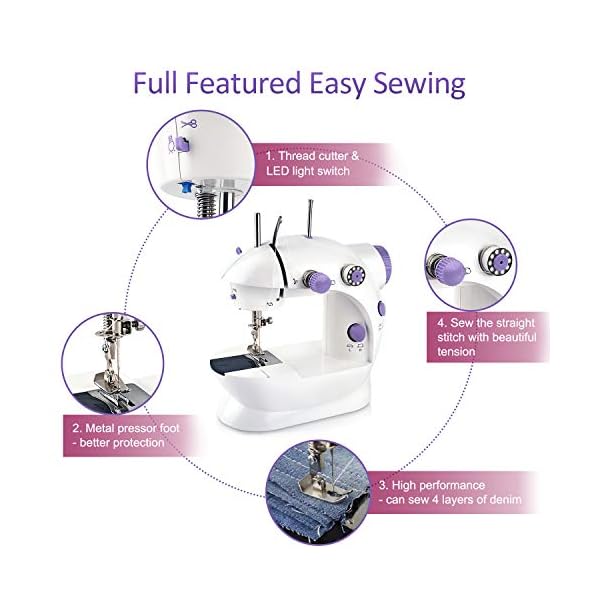 Full Featured Easy Sewing

1. Thread cutter & LED light switch

4. Sew the straight stitch with beautiful tension

2. Metal pressor foot - better protection

3. High performance - can sew 4 layers of denim